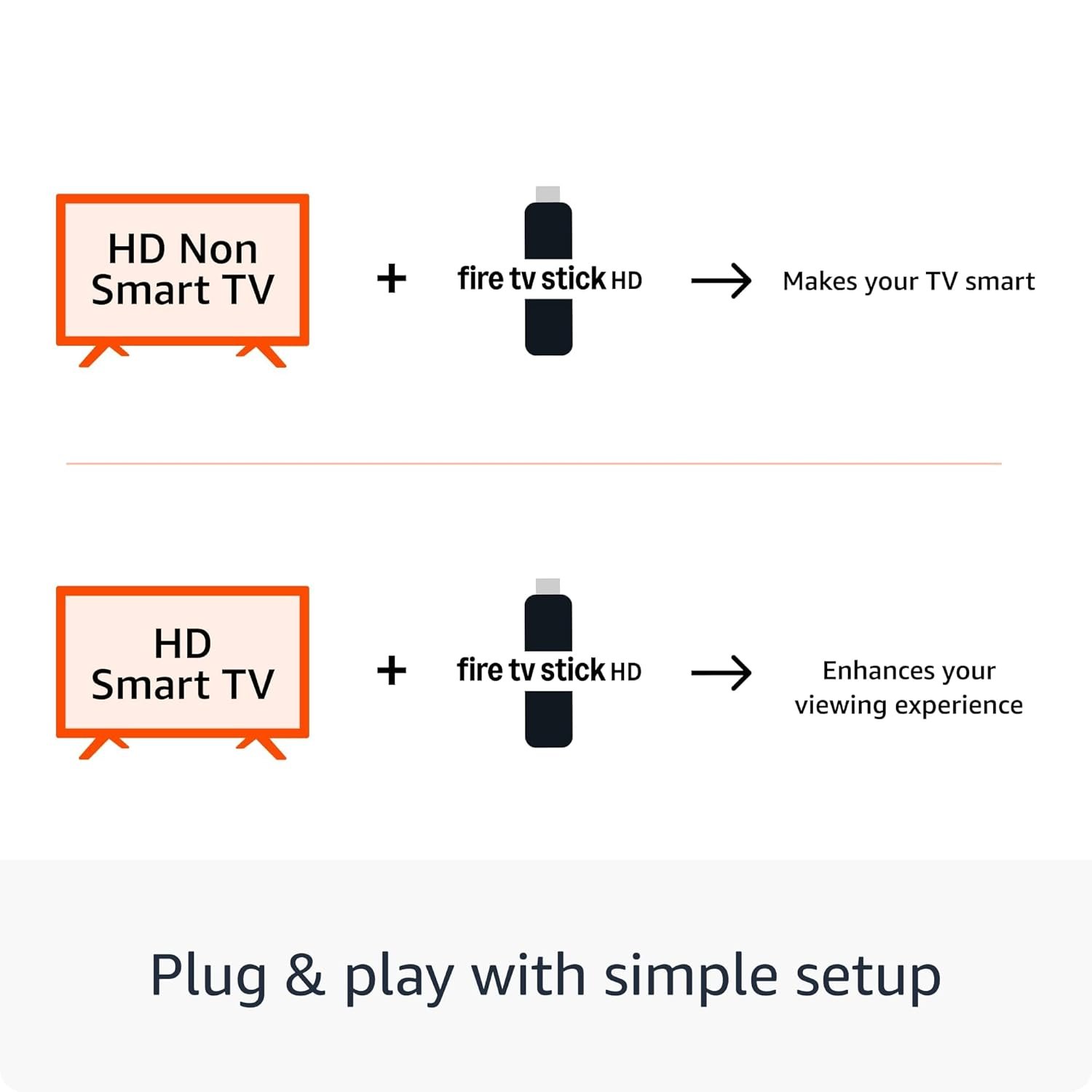 HD Non Smart TV

+

fire tv stick HD

→

Makes your TV smart

HD Smart TV

+

fire tv stick HD

→

Enhances your viewing experience

Plug & play with simple setup